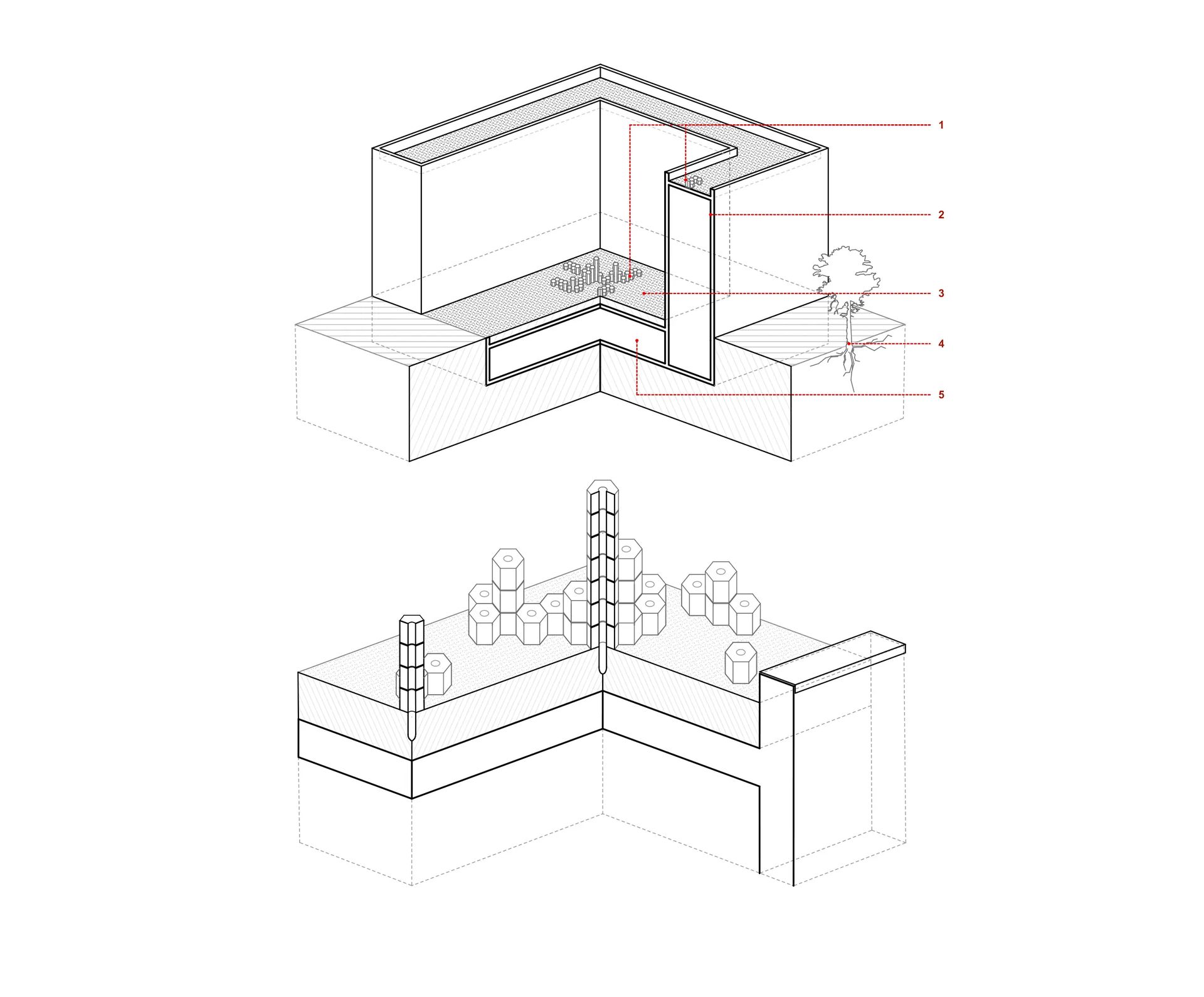 1
2
3
4
5